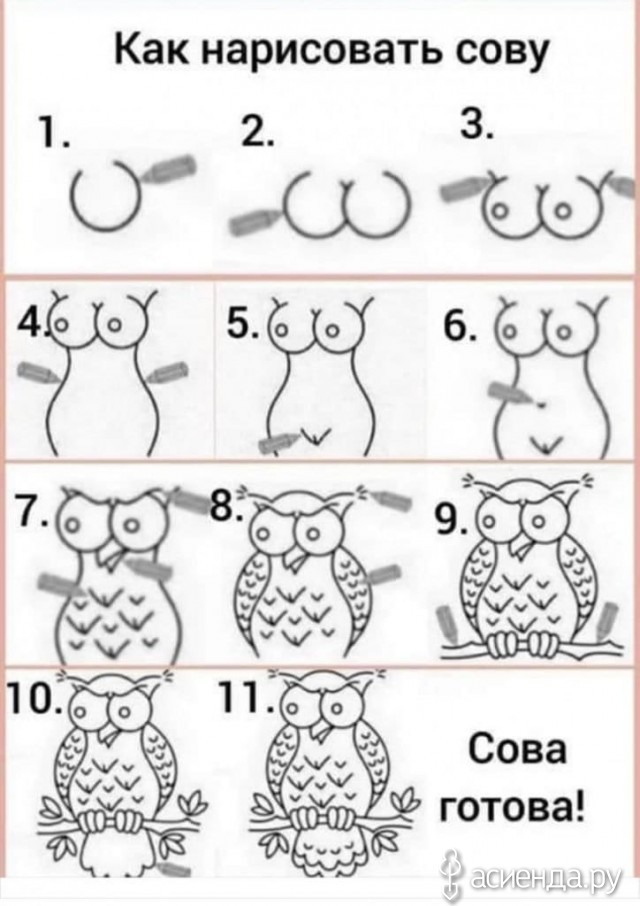 Как нарисовать сову

1.

2.

3.

4.

5.

6.

7.

8.

9.

10.

11.

Сова готова!

асиенда.ру