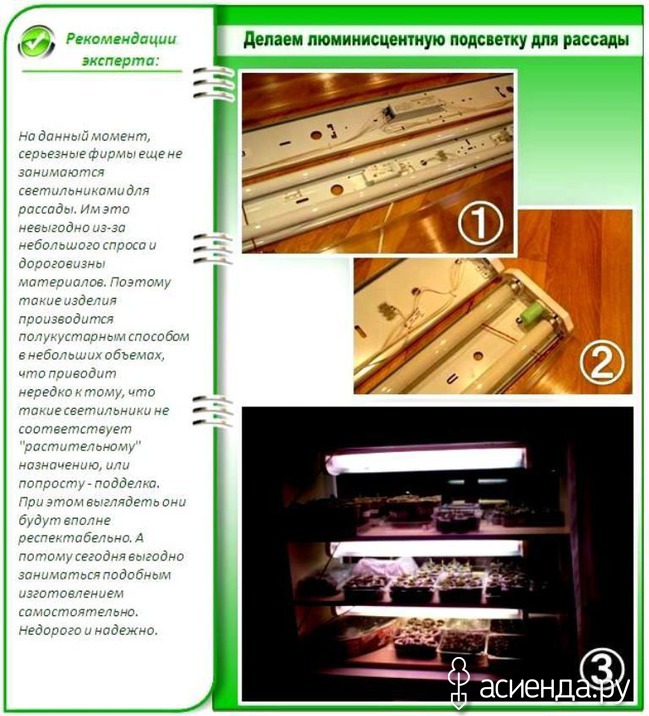 Рекомендации эксперта:

На данный момент, серьезные фирмы еще не занимаются светильниками для рассады. Им это невыгодно из-за небольшого спроса и дороговизны материалов. Поэтому такие изделия производится полукустарным способом в небольших объемах, что приводит нередко к тому, что такие светильники не соответствует "растительному" назначению, или попросту - подделка. При этом выглядеть они будут вполне респектабельно. А потому сегодня выгодно заниматься подобным изготовлением самостоятельно. Недорого и надежно.

Делаем люминисцентную подсветку для рассады

①

②

③

асиенда.ру