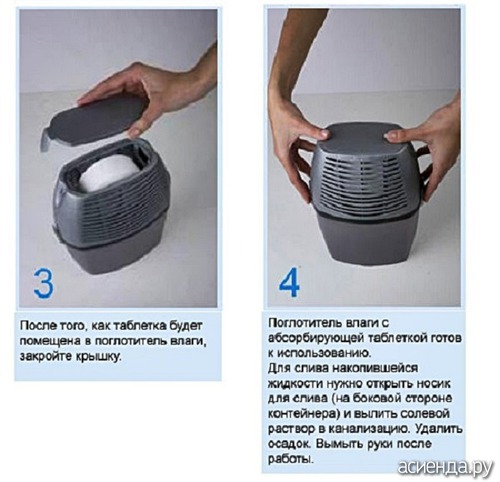 3

После того, как таблетка будет помещена в поглотитель влаги, закройте крышку.

4

Поглотитель влаги с абсорбирующей таблеткой готов к использованию.
Для слива накопившейся жидкости нужно открыть носик для слива (на боковой стороне контейнера) и вылить солевой раствор в канализацию. Удалить осадок. Вымыть руки после работы.

асиенда.ру