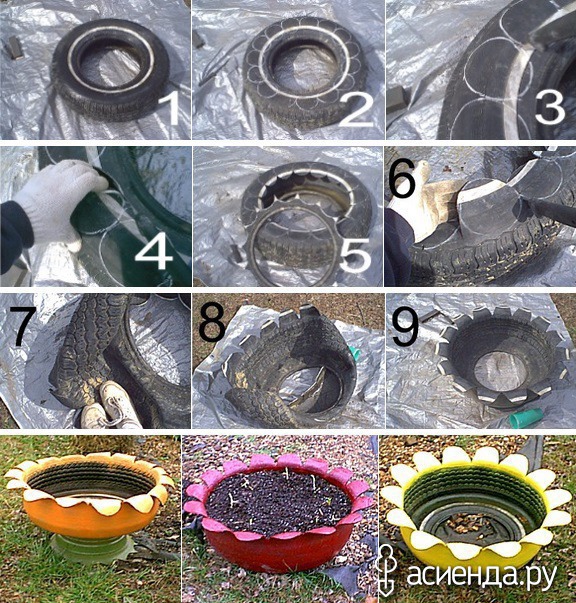 1
2
3
4
5
6
7
8
9
асиенда.ру