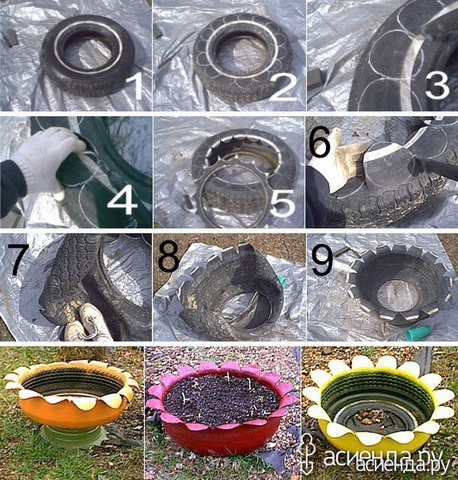 1
2
3
4
5
6
7
8
9
асиенда.ру
асиенда.ру