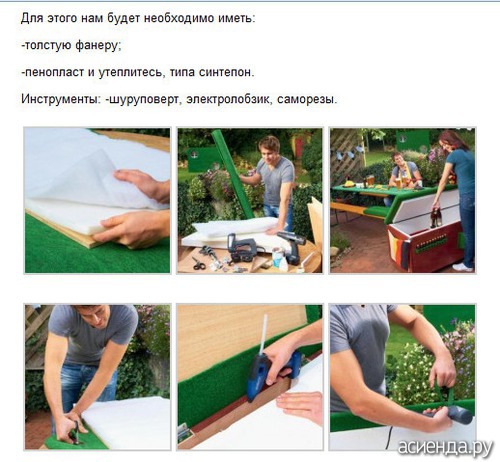 Для этого нам будет необходимо иметь:

-толстую фанеру;

-пенопласт и утеплитесь, типа синтепон.

Инструменты: -шуруповерт, электролобзик, саморезы.

асиенда.ру