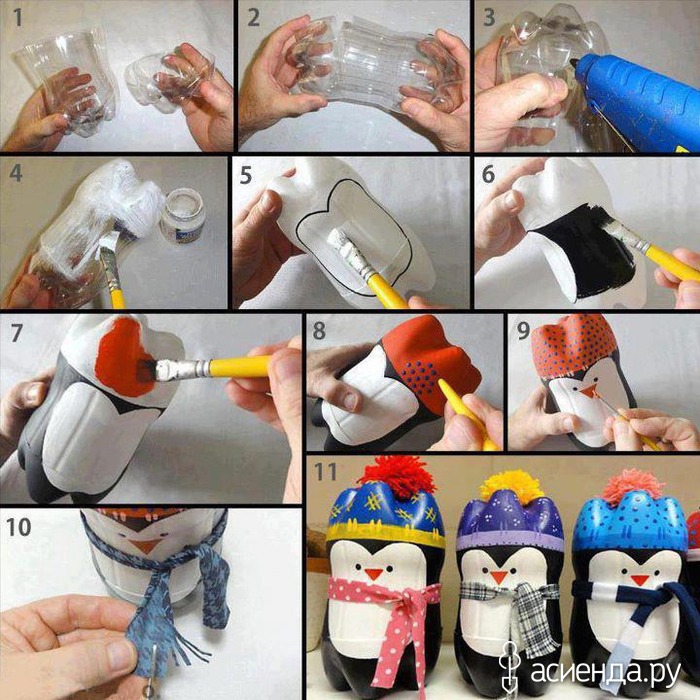 1
2
3
4
5
6
7
8
9
10
11
асиенда.ру